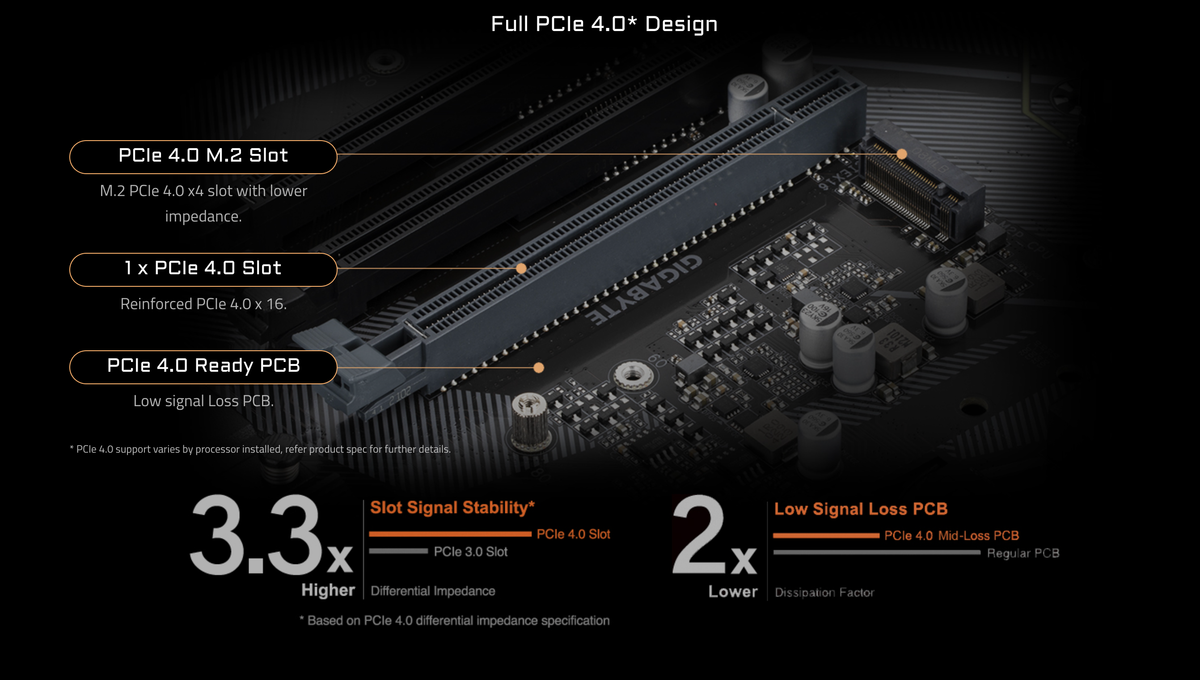 Full PCIe 4.0* Design

PCIe 4.0 M.2 Slot

M.2 PCIe 4.0 x4 slot with lower impedance.

1 x PCIe 4.0 Slot

Reinforced PCIe 4.0 x 16.

PCIe 4.0 Ready PCB

Low signal Loss PCB.

GIGABYTE

* PCIe 4.0 support varies by processor installed, refer product spec for further details.

3.3x Higher

Slot Signal Stability*

PCIe 4.0 Slot

PCIe 3.0 Slot

Differential Impedance

* Based on PCIe 4.0 differential impedance specification

2x Lower

Low Signal Loss PCB

PCIe 4.0 Mid-Loss PCB

Regular PCB

Dissipation Factor